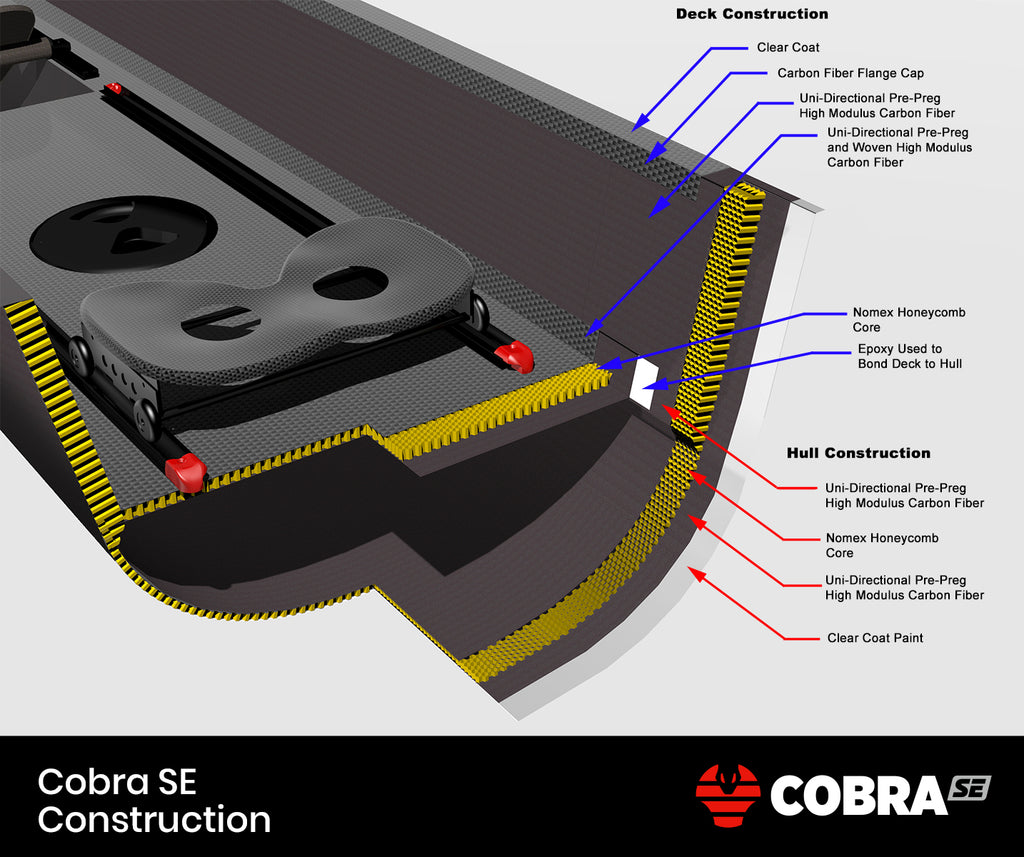 Deck Construction

Clear Coat

Carbon Fiber Flange Cap

Uni-Directional Pre-Preg High Modulus Carbon Fiber

Uni-Directional Pre-Preg and Woven High Modulus Carbon Fiber

Nomex Honeycomb Core

Epoxy Used to Bond Deck to Hull

Hull Construction

Uni-Directional Pre-Preg High Modulus Carbon Fiber

Nomex Honeycomb Core

Uni-Directional Pre-Preg High Modulus Carbon Fiber

Clear Coat Paint

Cobra SE Construction

COBRA SE